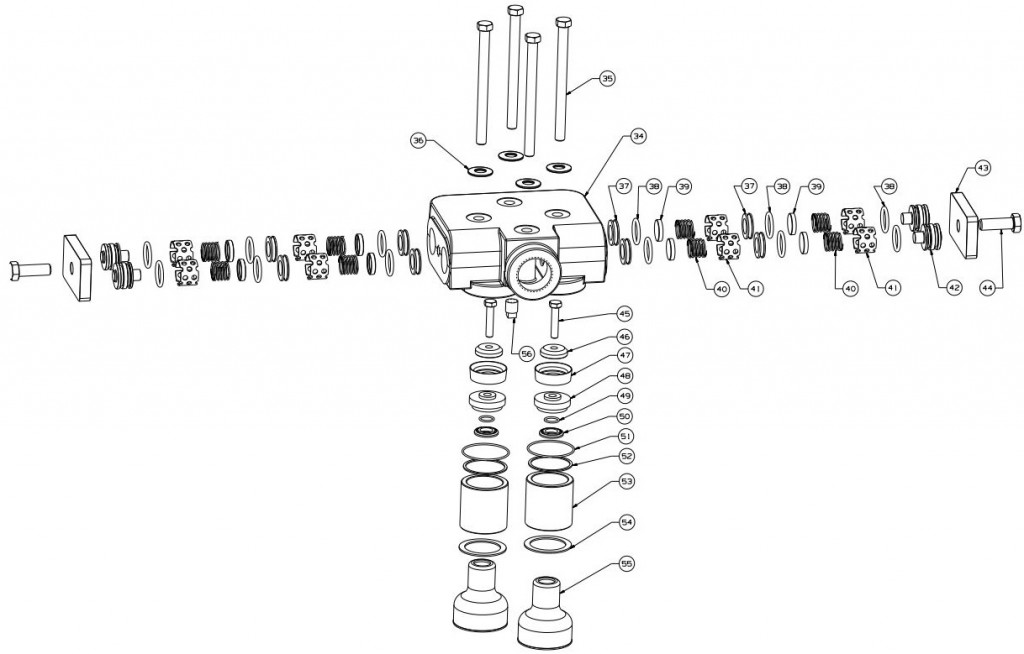 35
36
34
37
38
39
37
38
39
38
43
40
41
40
41
42
44
45
56
46
47
48
49
50
51
52
53
54
55