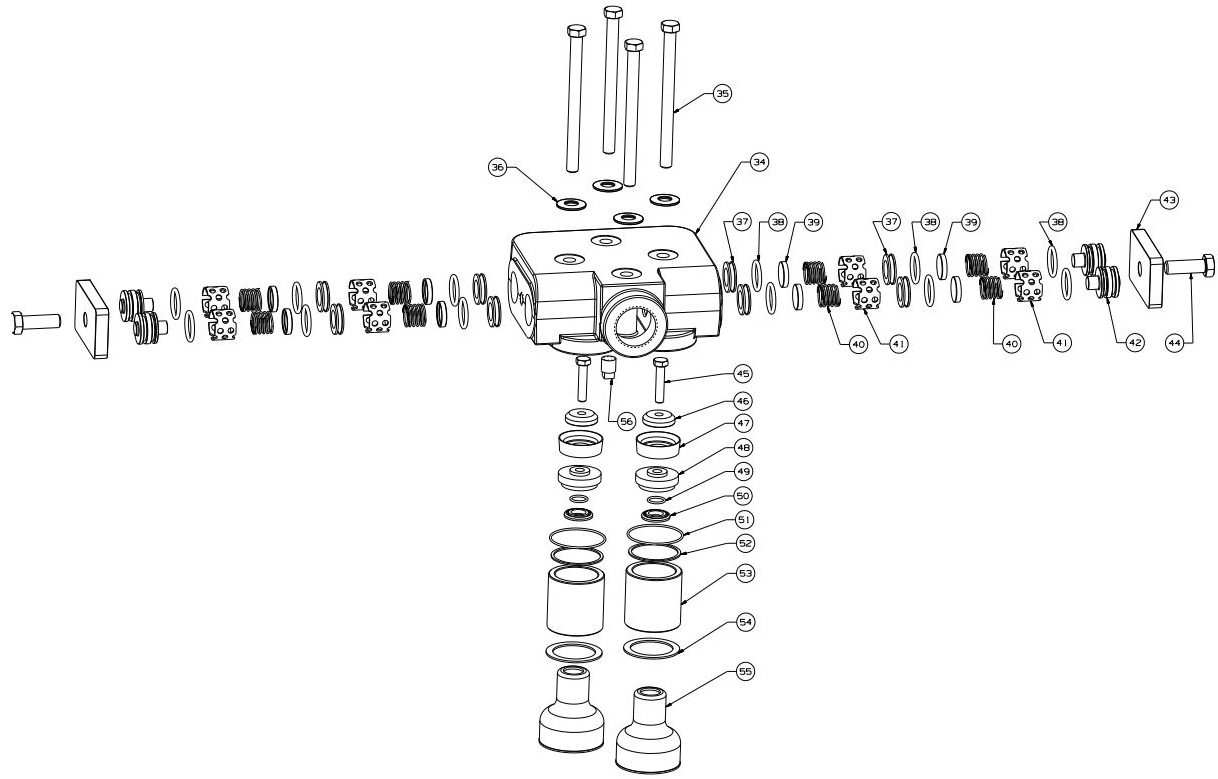 35
36
34
37
38
39
37
38
39
38
43
40
41
40
41
42
44
45
56
46
47
48
49
50
51
52
53
54
55